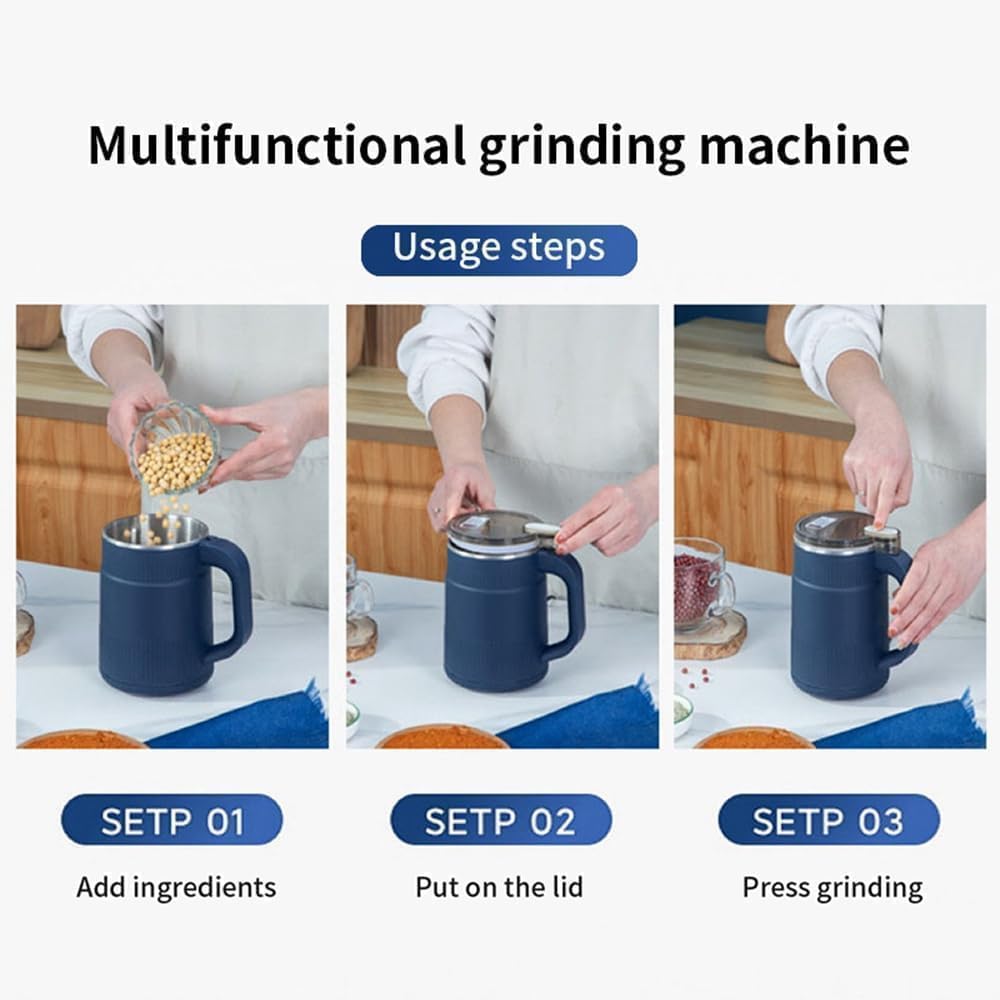 Multifunctional grinding machine

Usage steps

SETP 01
Add ingredients

SETP 02
Put on the lid

SETP 03
Press grinding