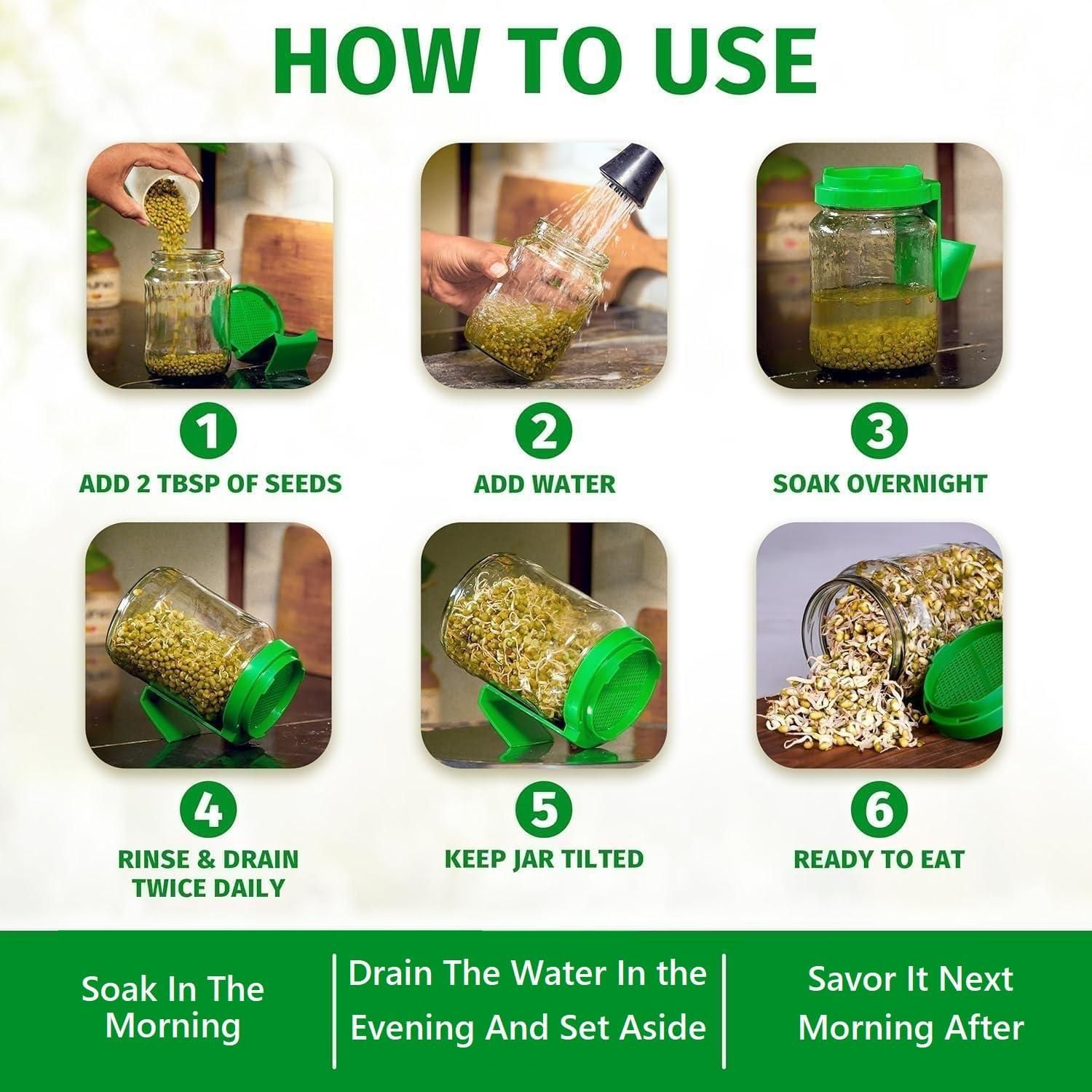 HOW TO USE

1
ADD 2 TBSP OF SEEDS

2
ADD WATER

3
SOAK OVERNIGHT

4
RINSE & DRAIN TWICE DAILY

5
KEEP JAR TILTED

6
READY TO EAT

Soak In The Morning

Drain The Water In the Evening And Set Aside

Savor It Next Morning After